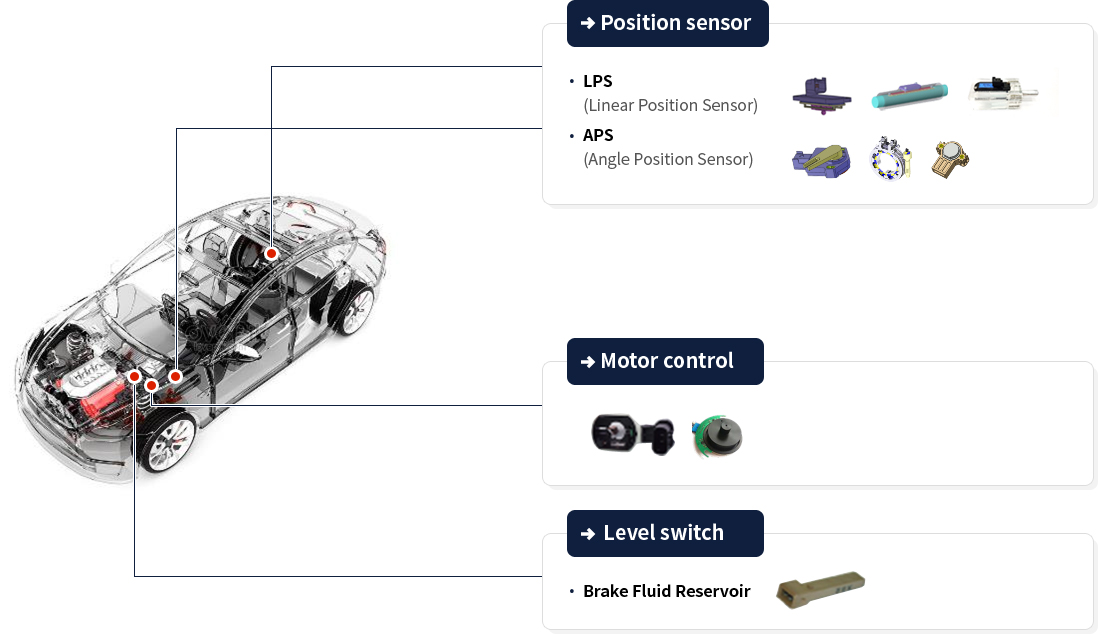 ➜ Position sensor

• LPS
(Linear Position Sensor)
• APS
(Angle Position Sensor)

➜ Motor control

➜ Level switch

• Brake Fluid Reservoir