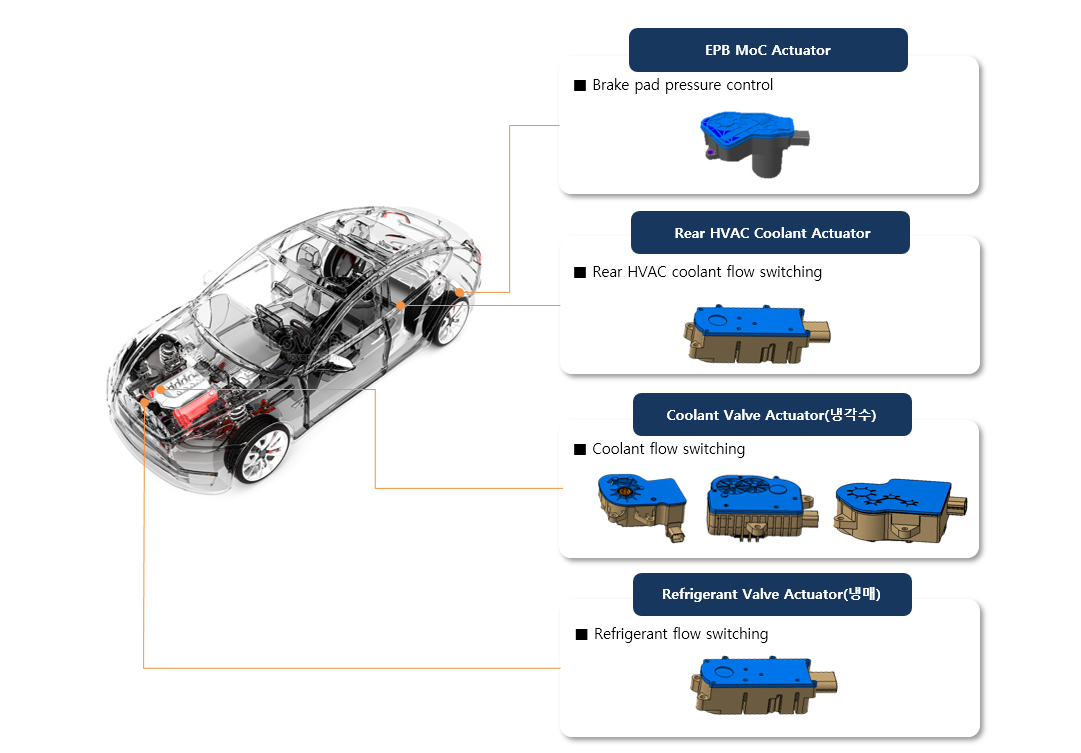 EPB MoC Actuator

■ Brake pad pressure control

Rear HVAC Coolant Actuator

■ Rear HVAC coolant flow switching

Coolant Valve Actuator(냉각수)

■ Coolant flow switching

Refrigerant Valve Actuator(냉매)

■ Refrigerant flow switching