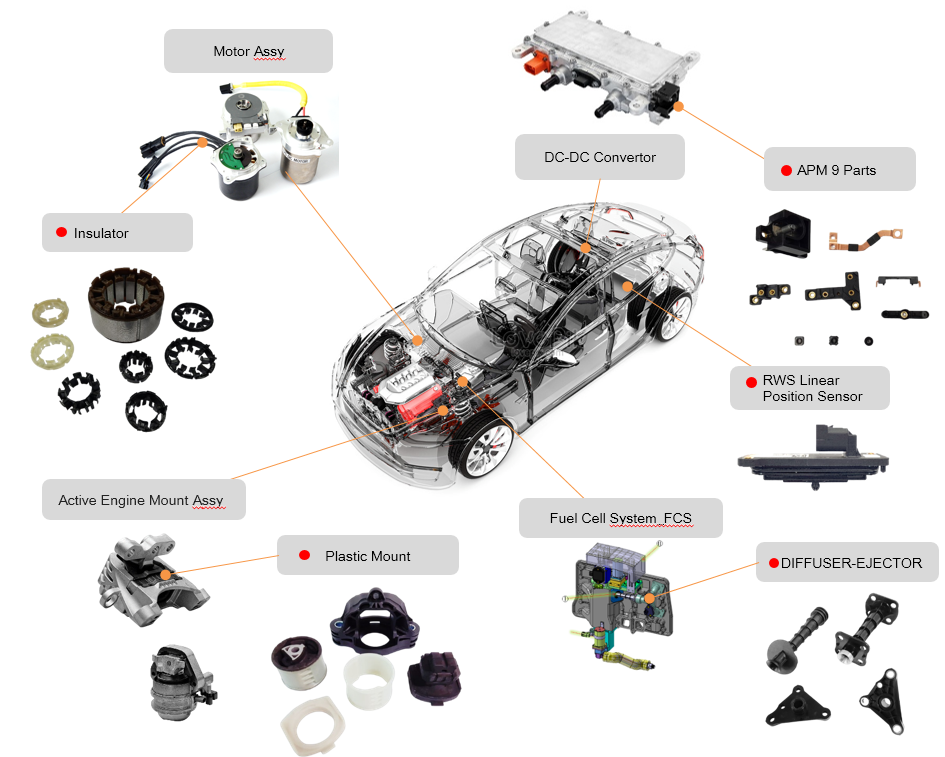 Motor Assy

DC-DC Convertor

APM 9 Parts

Insulator

RWS Linear Position Sensor

Active Engine Mount Assy

Fuel Cell System_FCS

Plastic Mount

DIFFUSER-EJECTOR